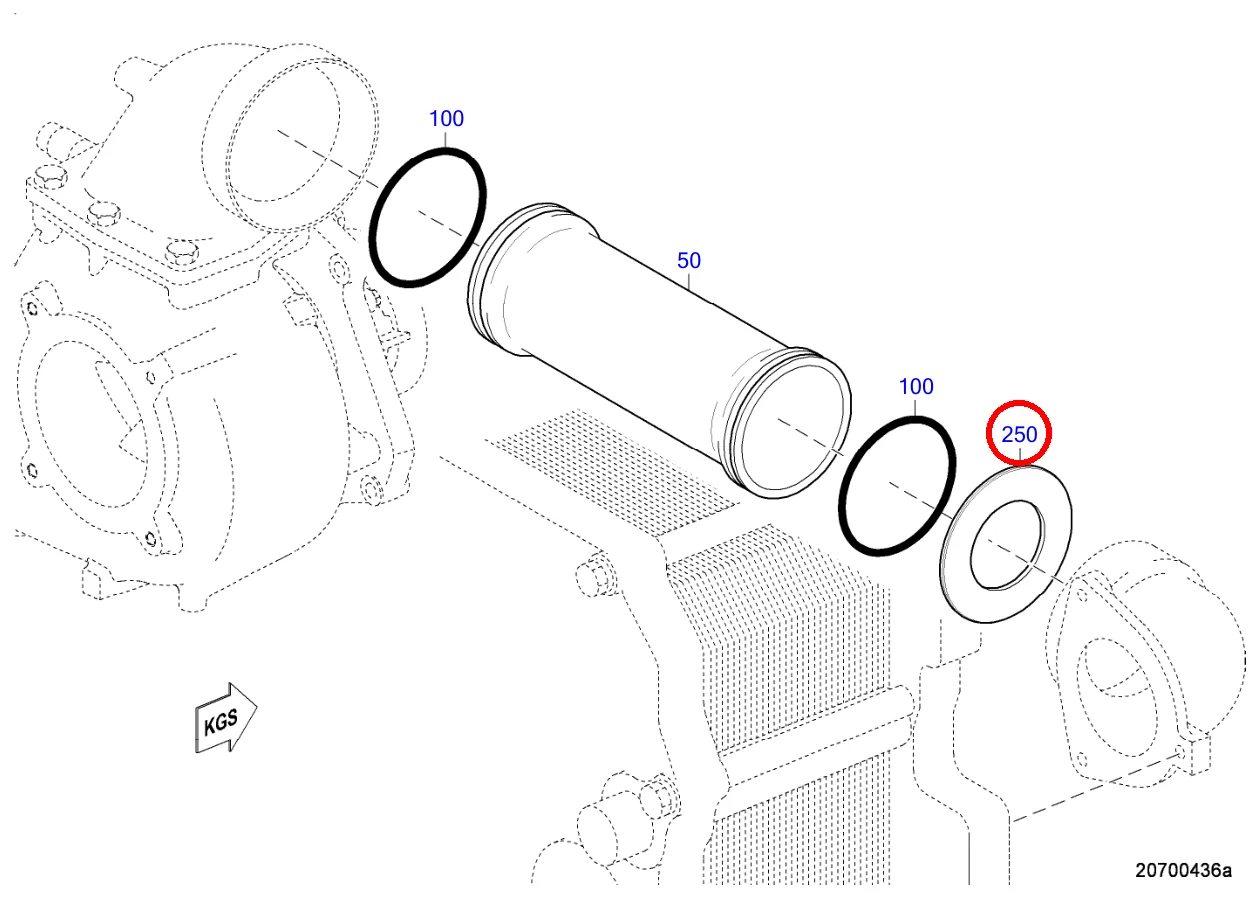 100
50
100
250
KGS
20700436a