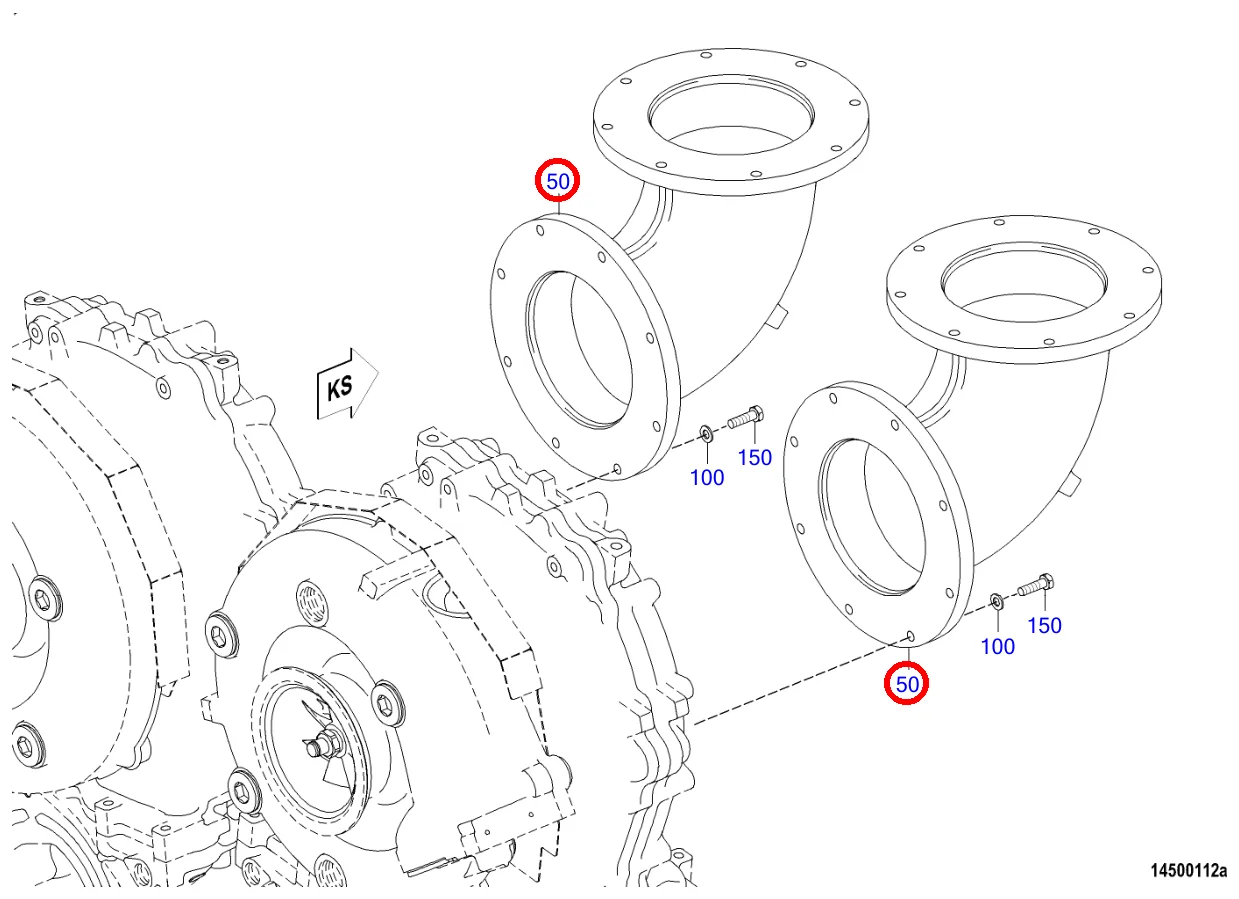 50

KS

100 150

100 150

50

14500112a