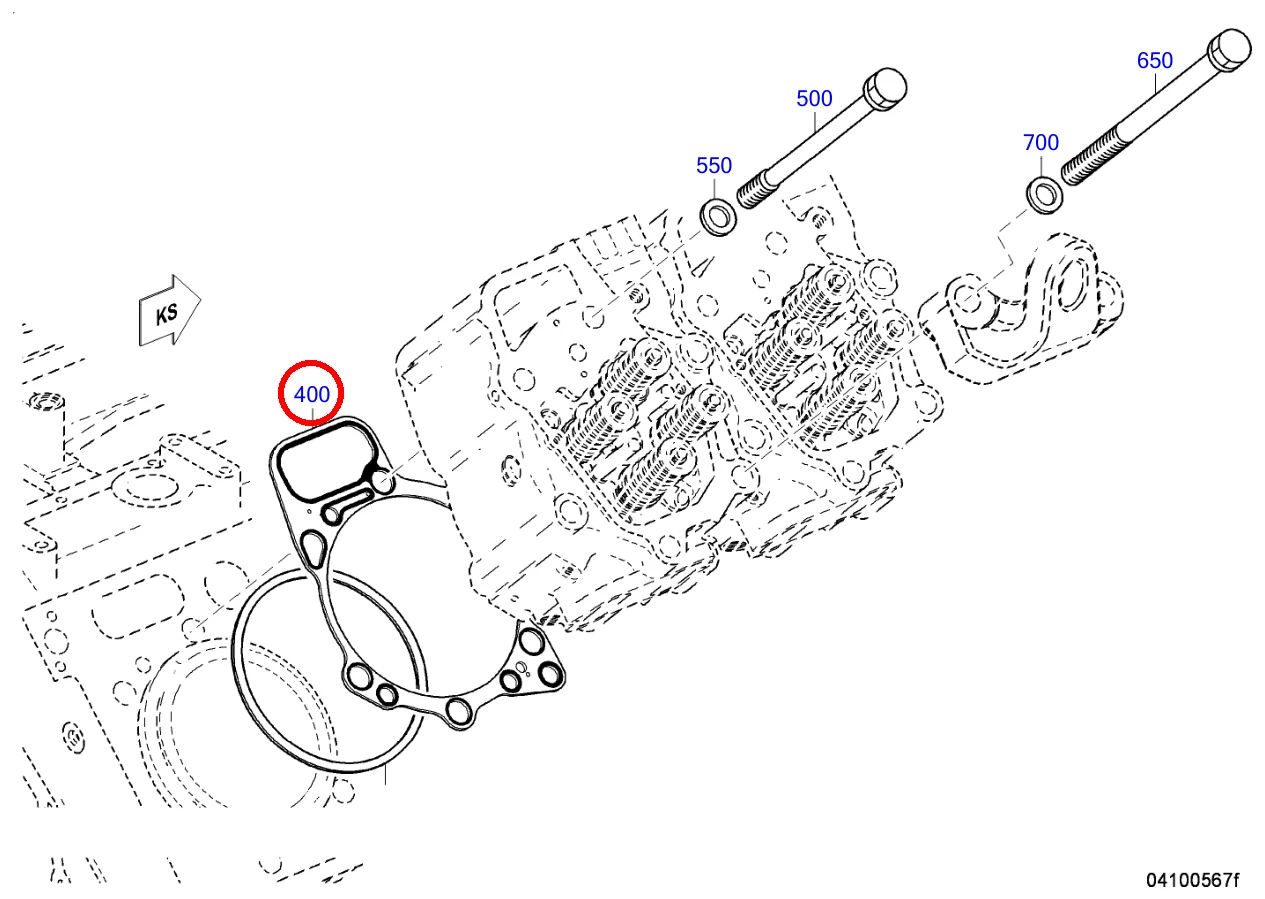 650
500
700
550
KS
400
04100567f