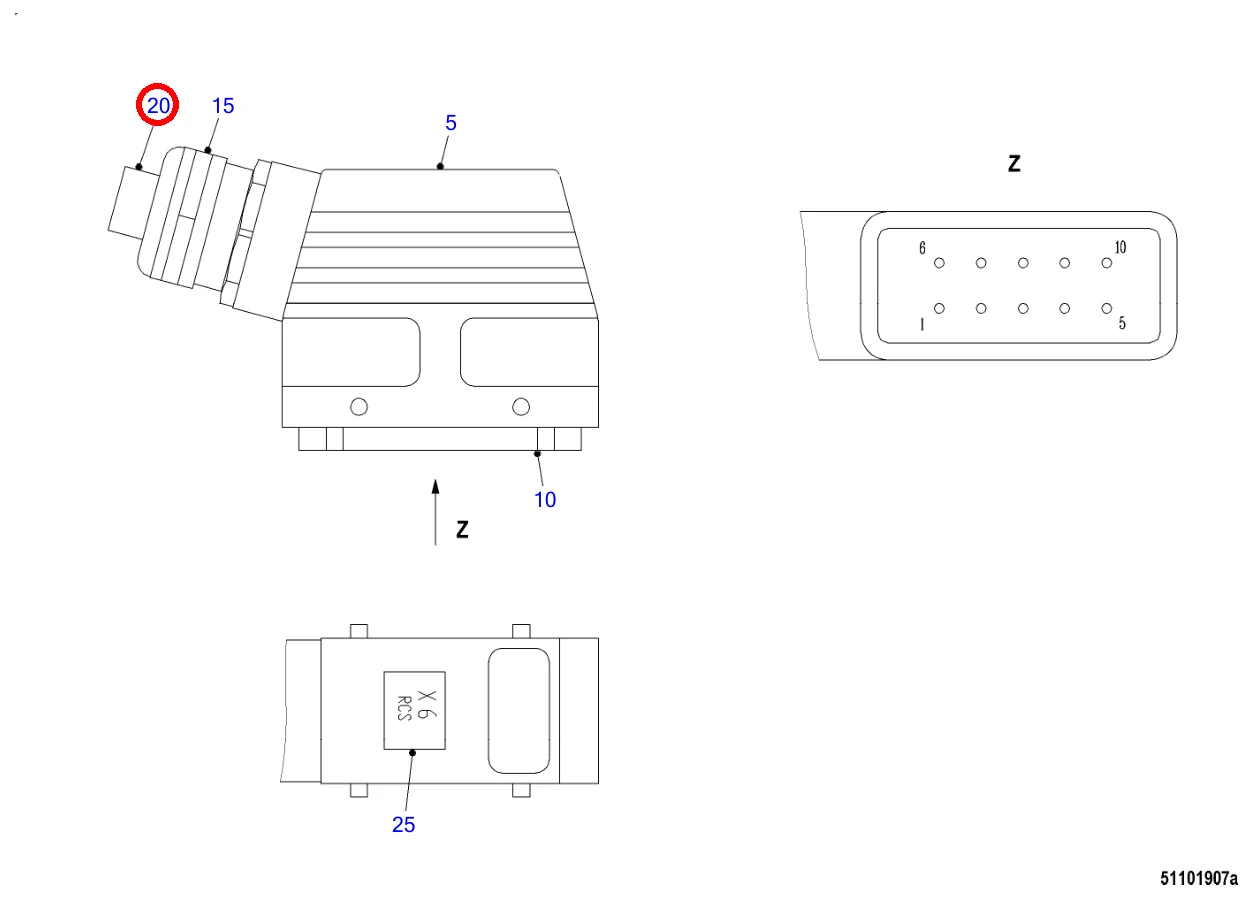 20
15
5
10
Z
Z
6
10
1
5
X 6
RCS
25
51101907a