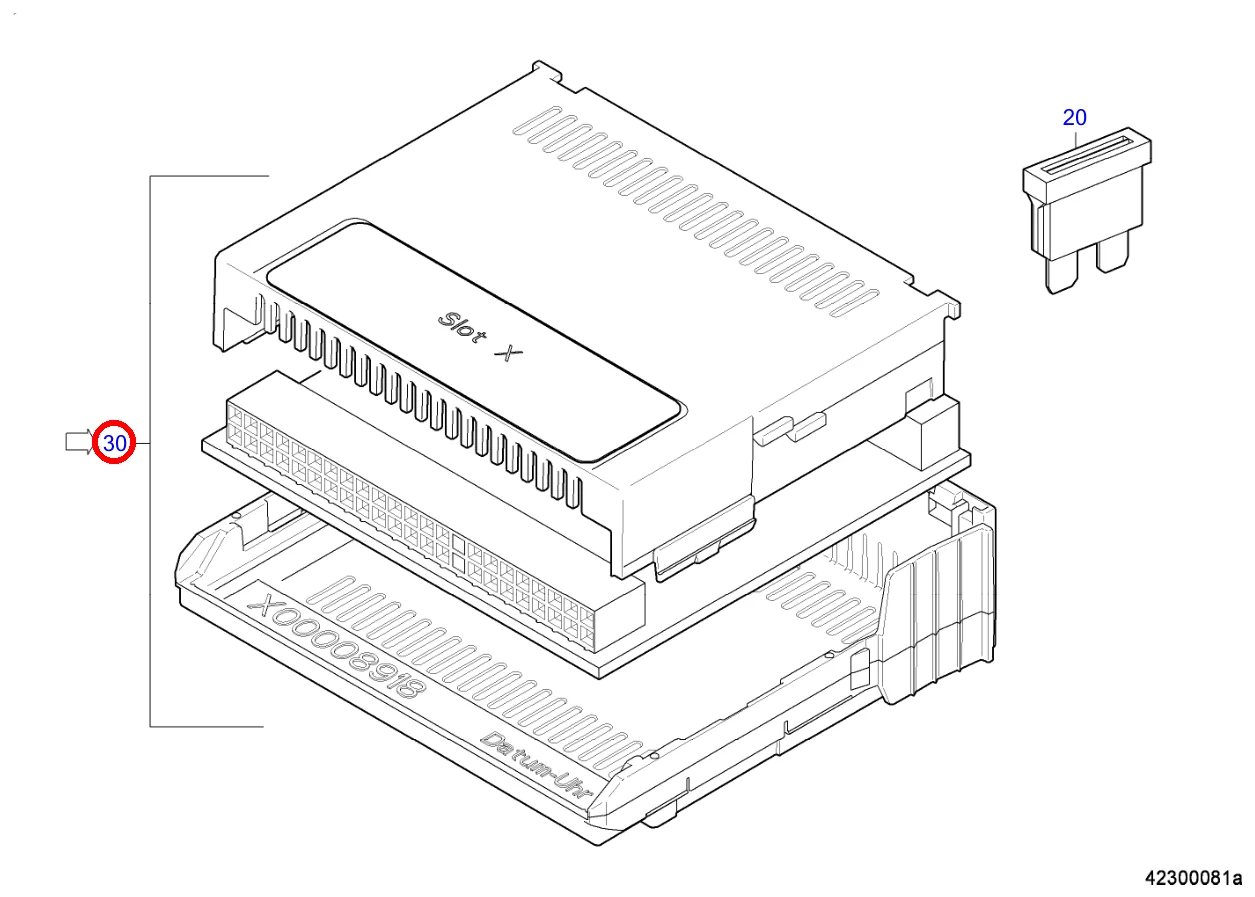 20

Slot X

30

X00008918

Datum-Uhr

42300081a