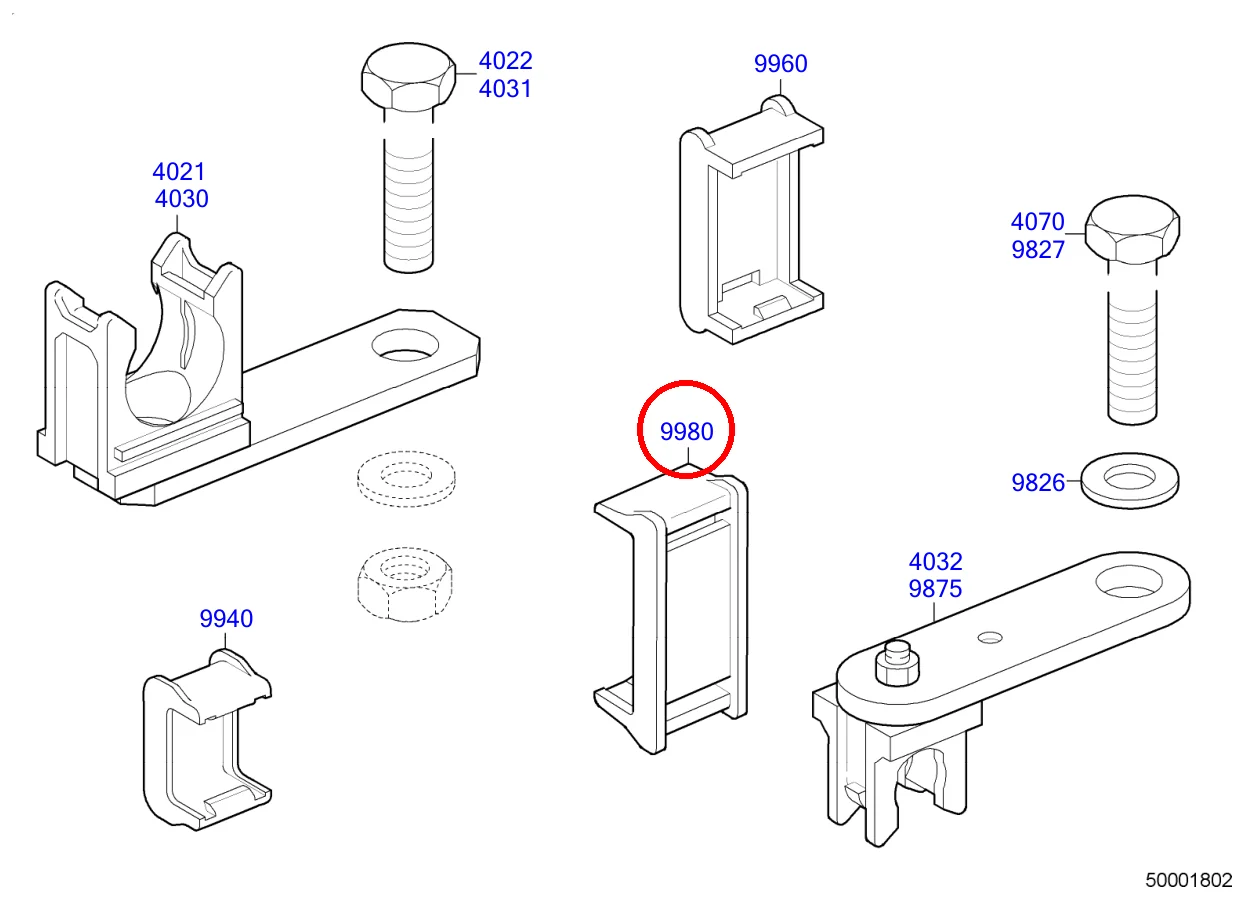 4022
4031

9960

4021
4030

4070
9827

9980

9826

4032
9875

9940

50001802