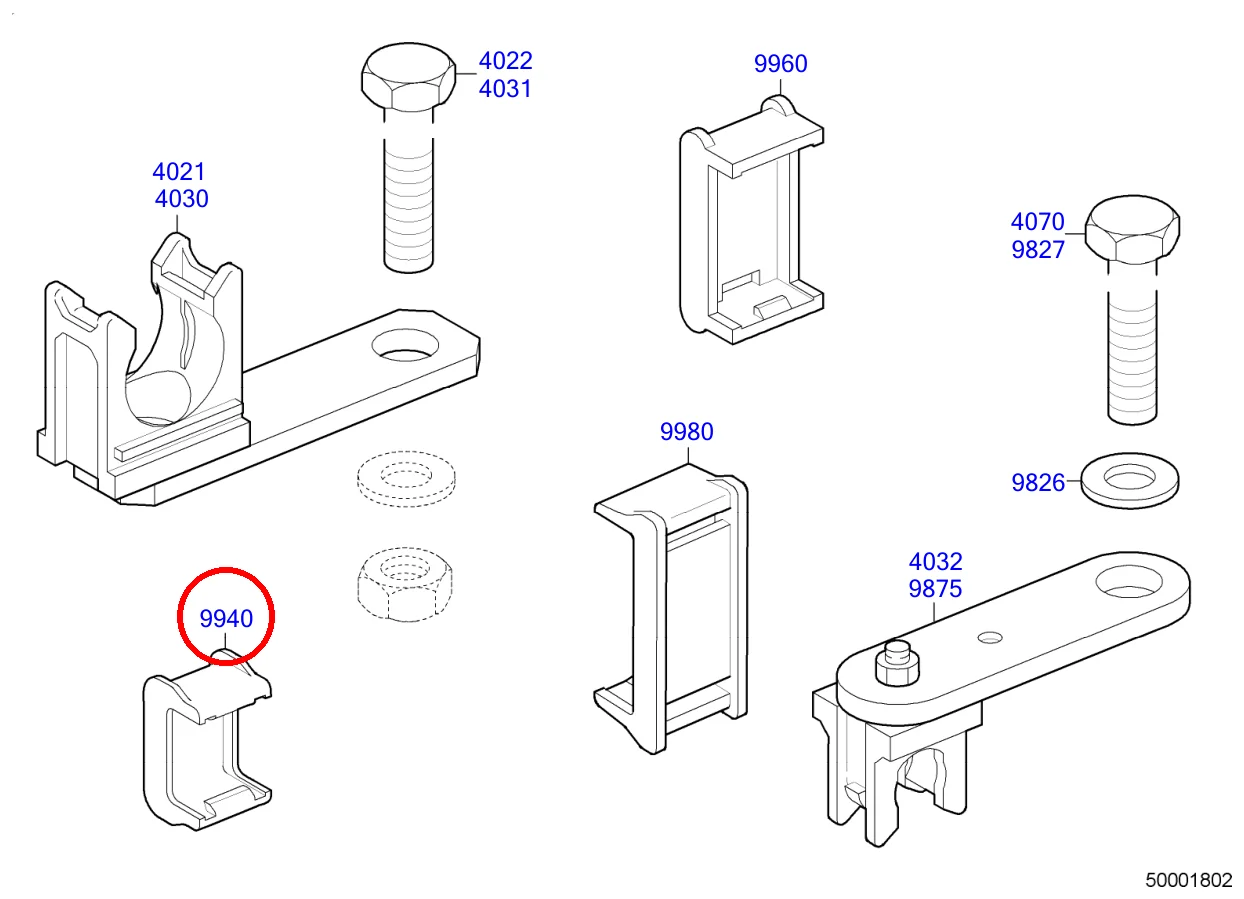 4022
4031

9960

4021
4030

4070
9827

9980

9826

4032
9875

9940

50001802