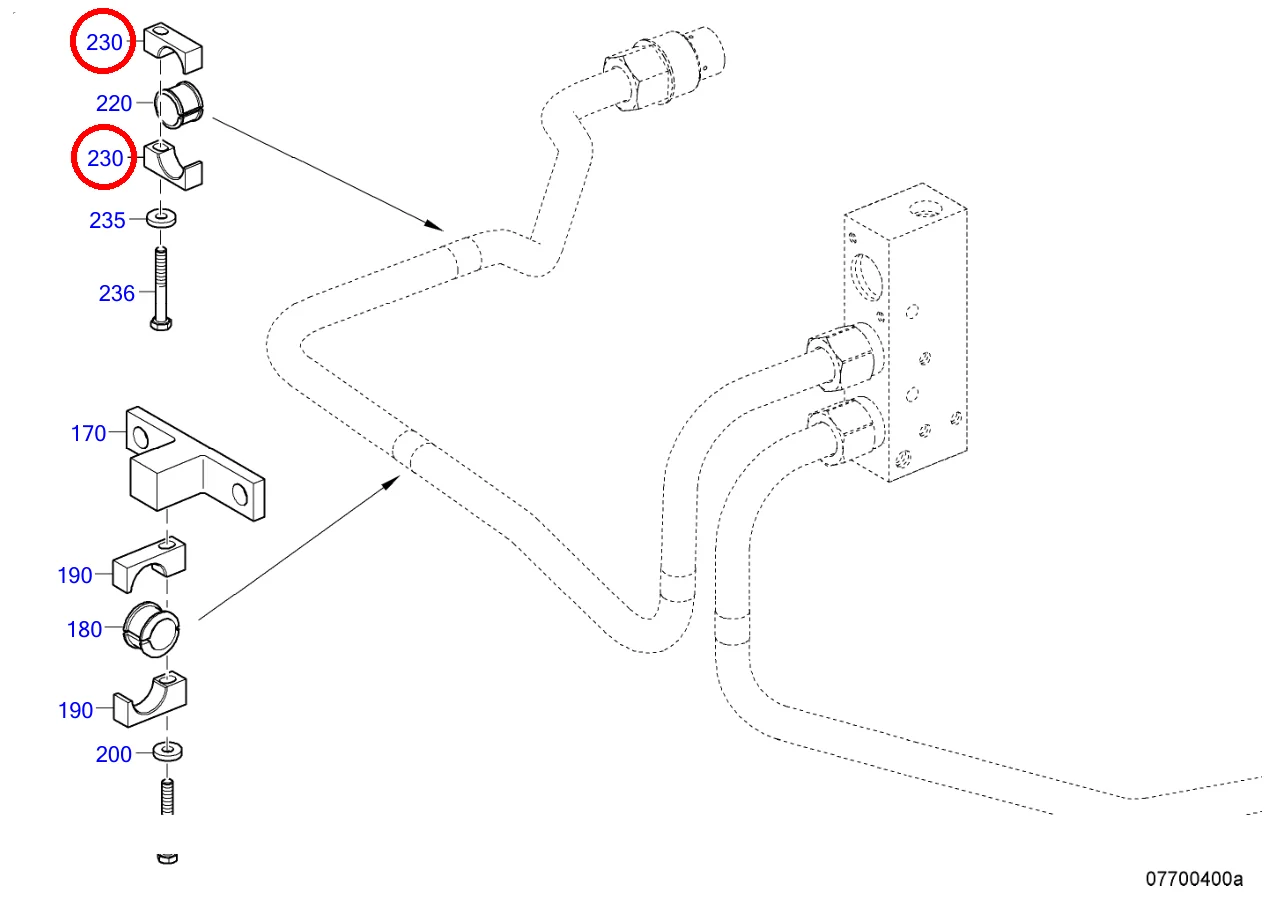 230
220
230
235
236
170
190
180
190
200
07700400a