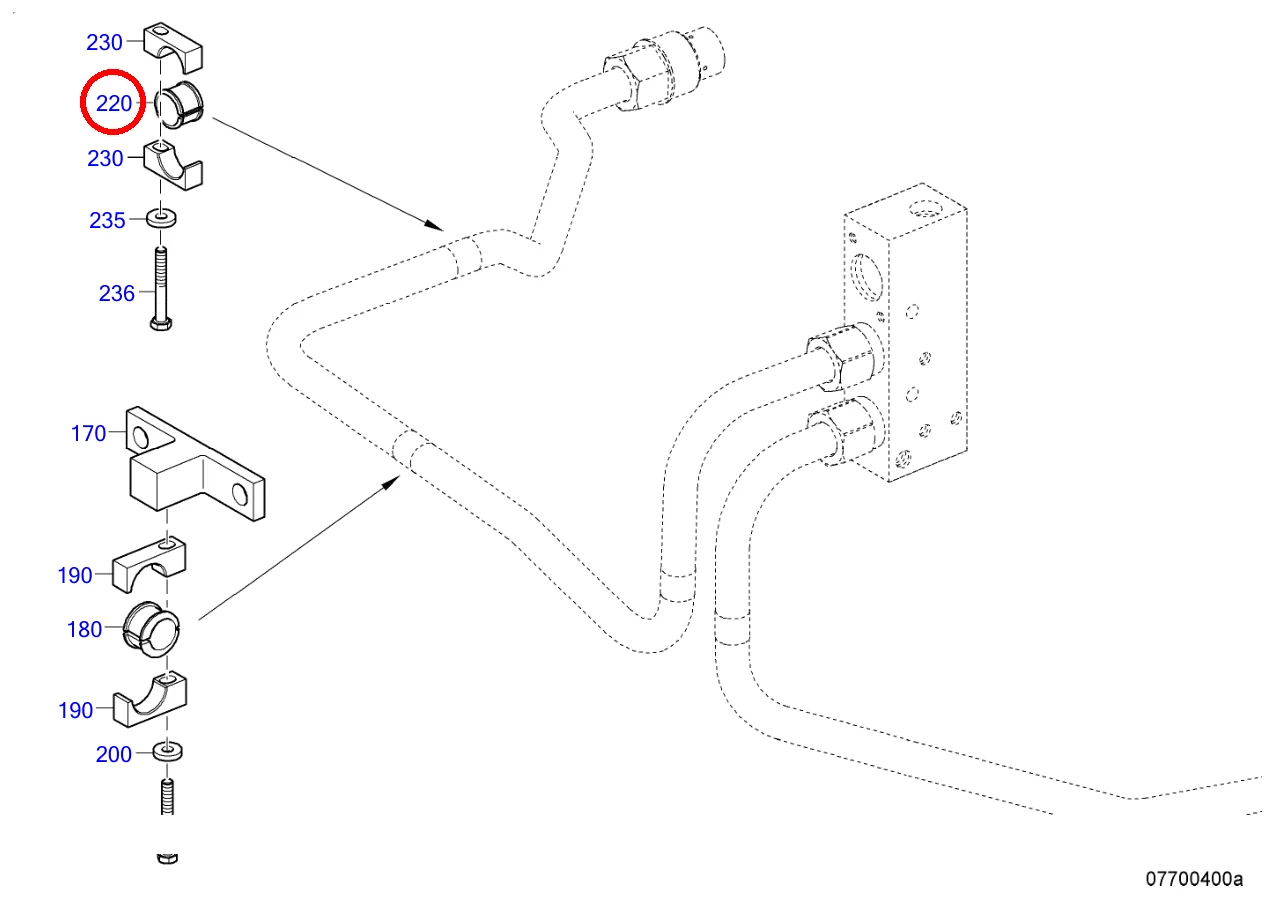 230
220
230
235
236
170
190
180
190
200
07700400a