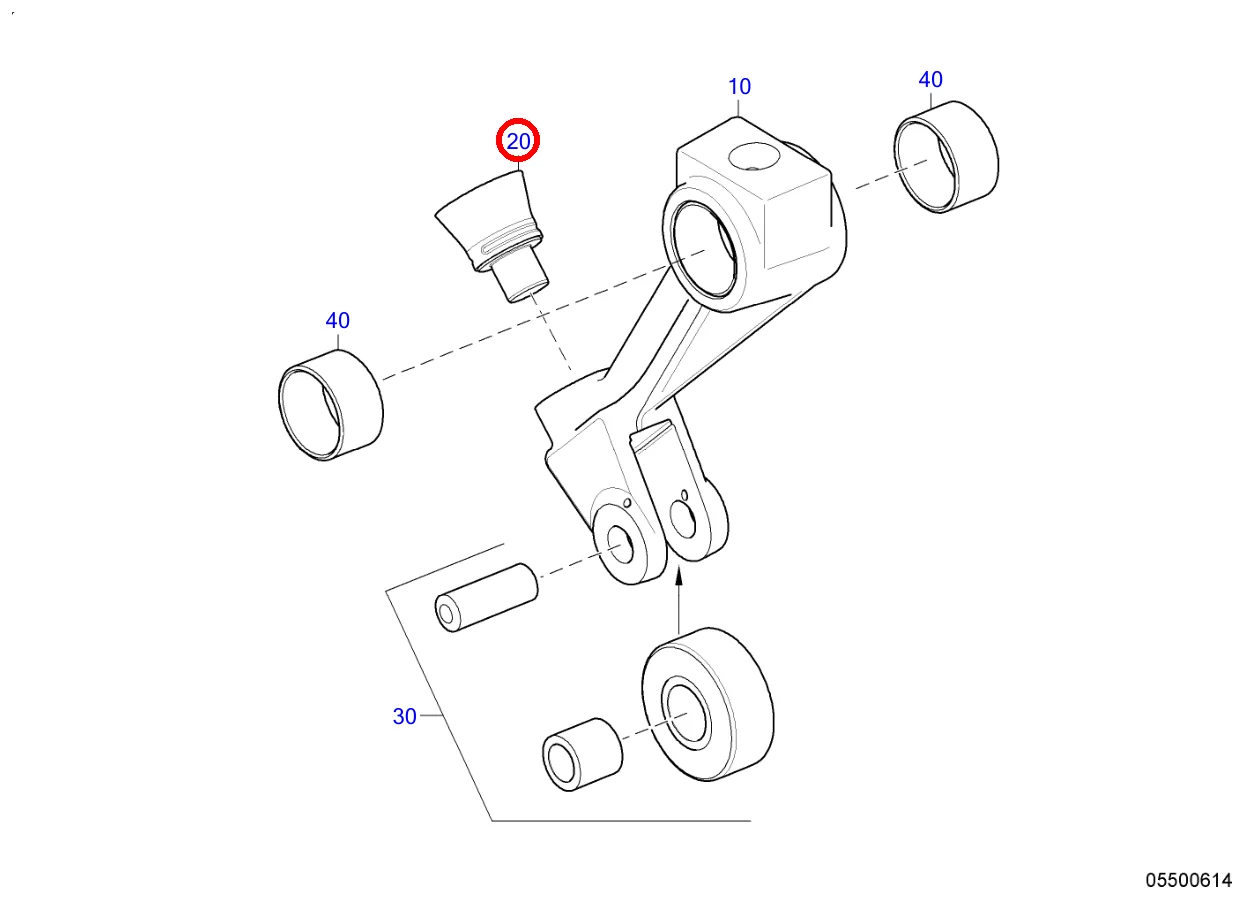 10
40
20
40
30
05500614