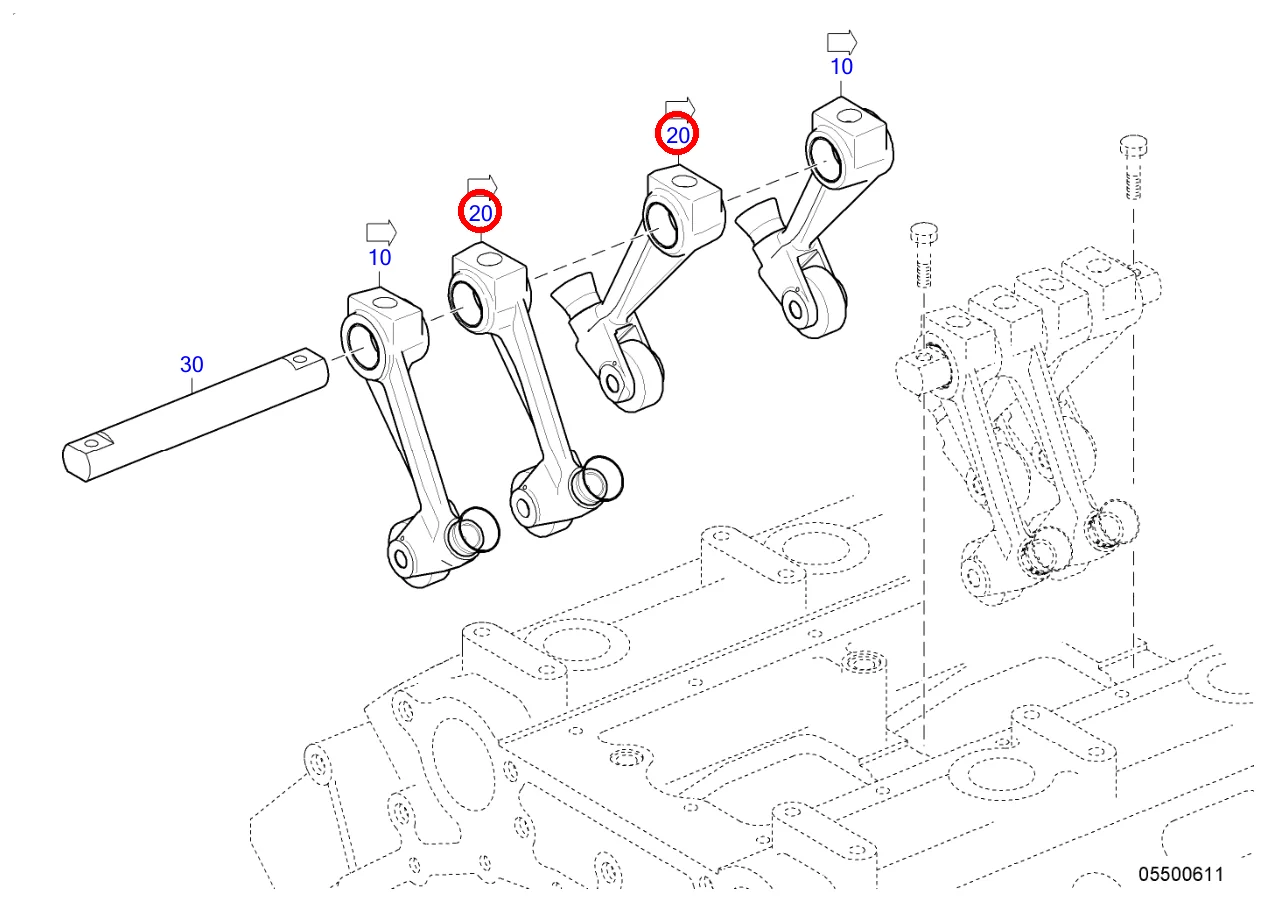 10
20
20
10
30
05500611