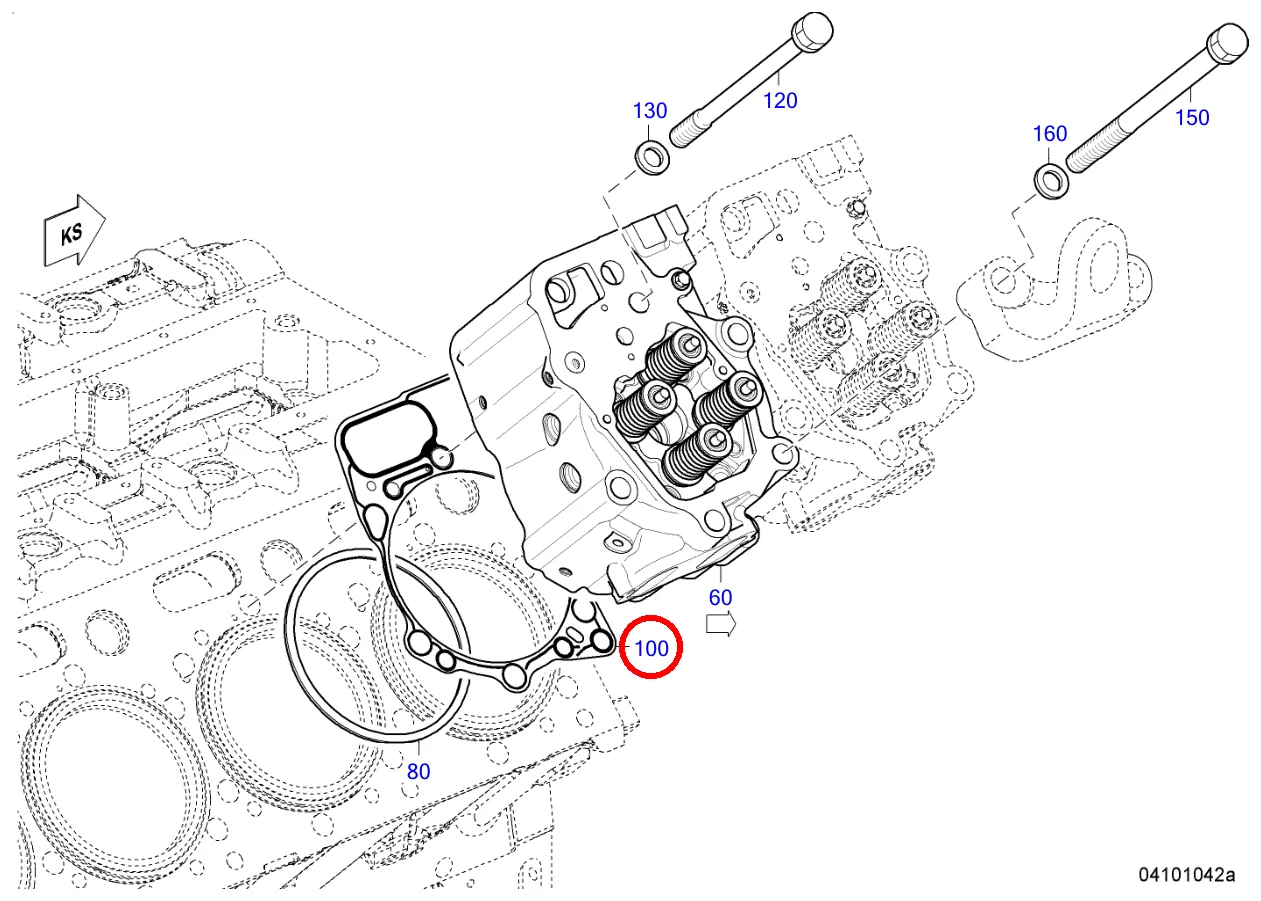 130
120
160
150
KS
60
100
80
04101042a