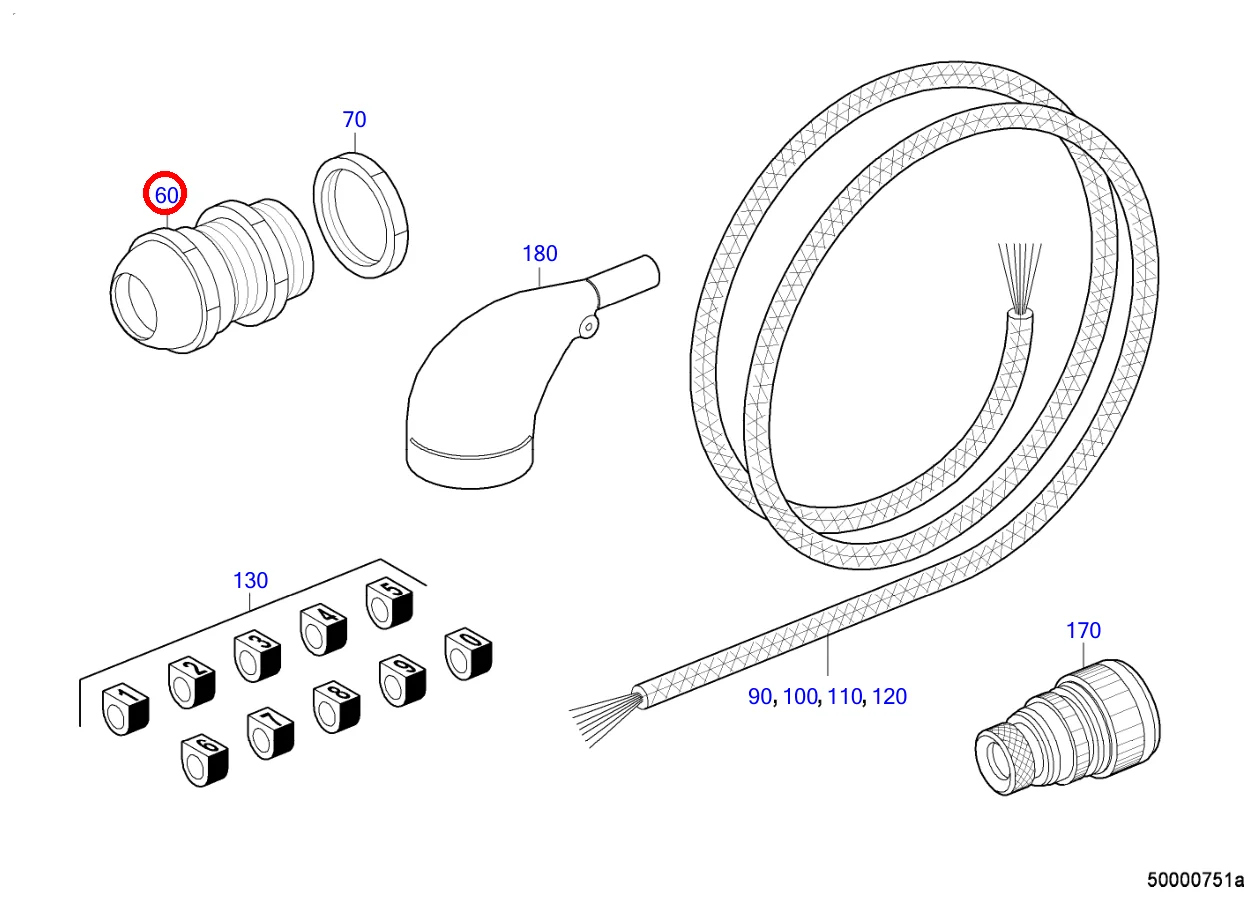 70
60
180
130
1 2 3 4 5
6 7 8 9 0
90, 100, 110, 120
170
50000751a