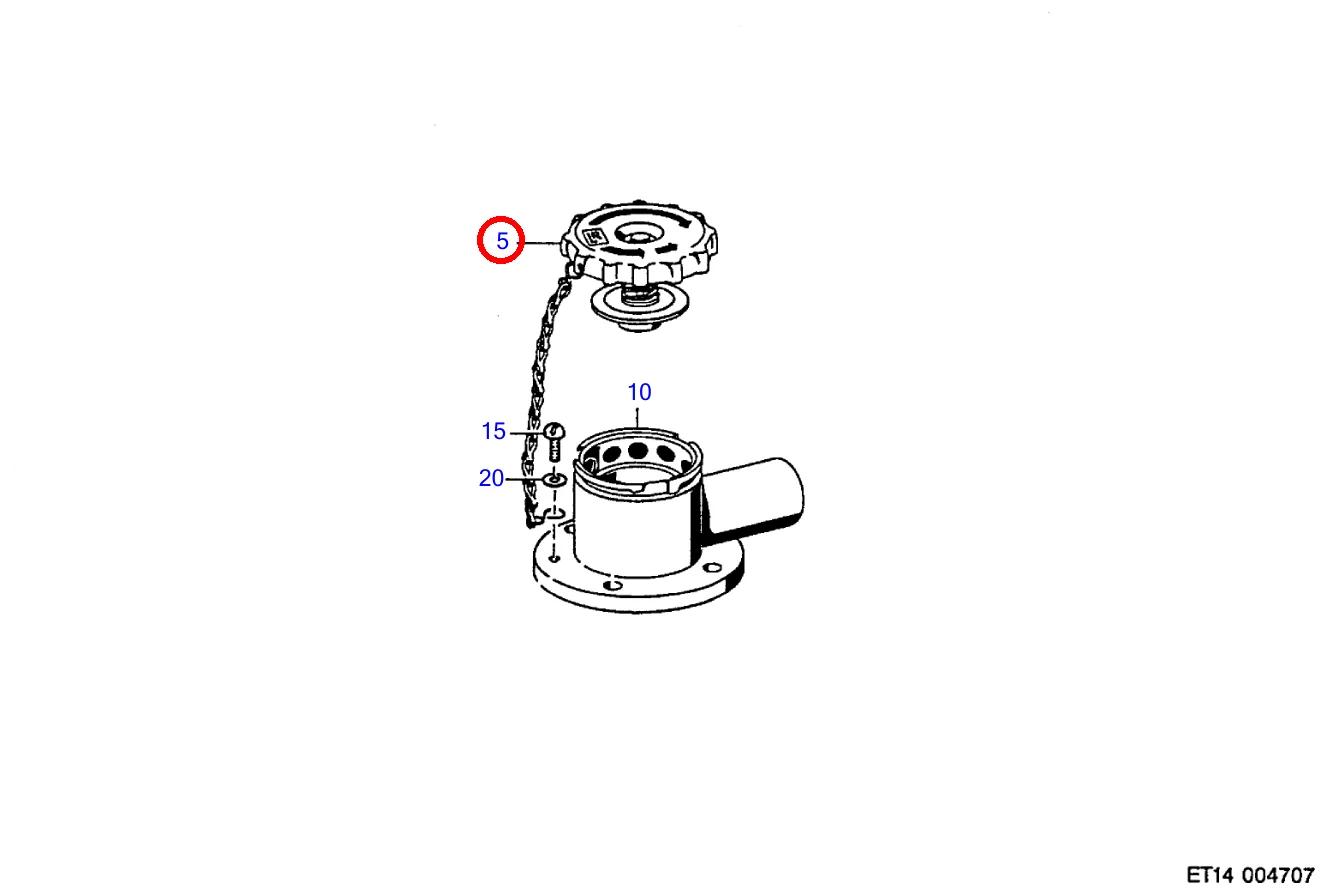 5
10
15
20
ET14 004707