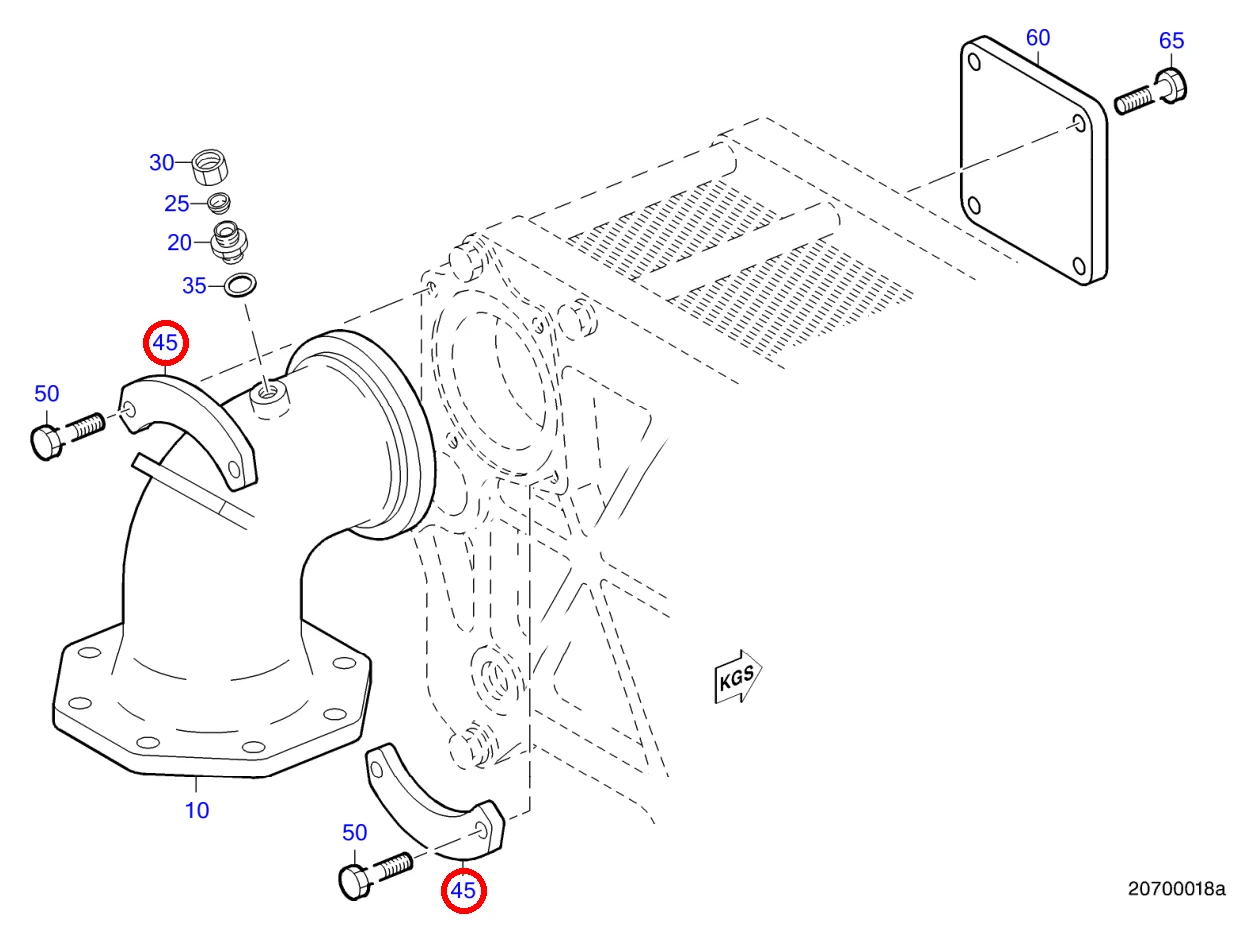 60
65
30
25
20
35
45
50
KGS
10
50
45
20700018a