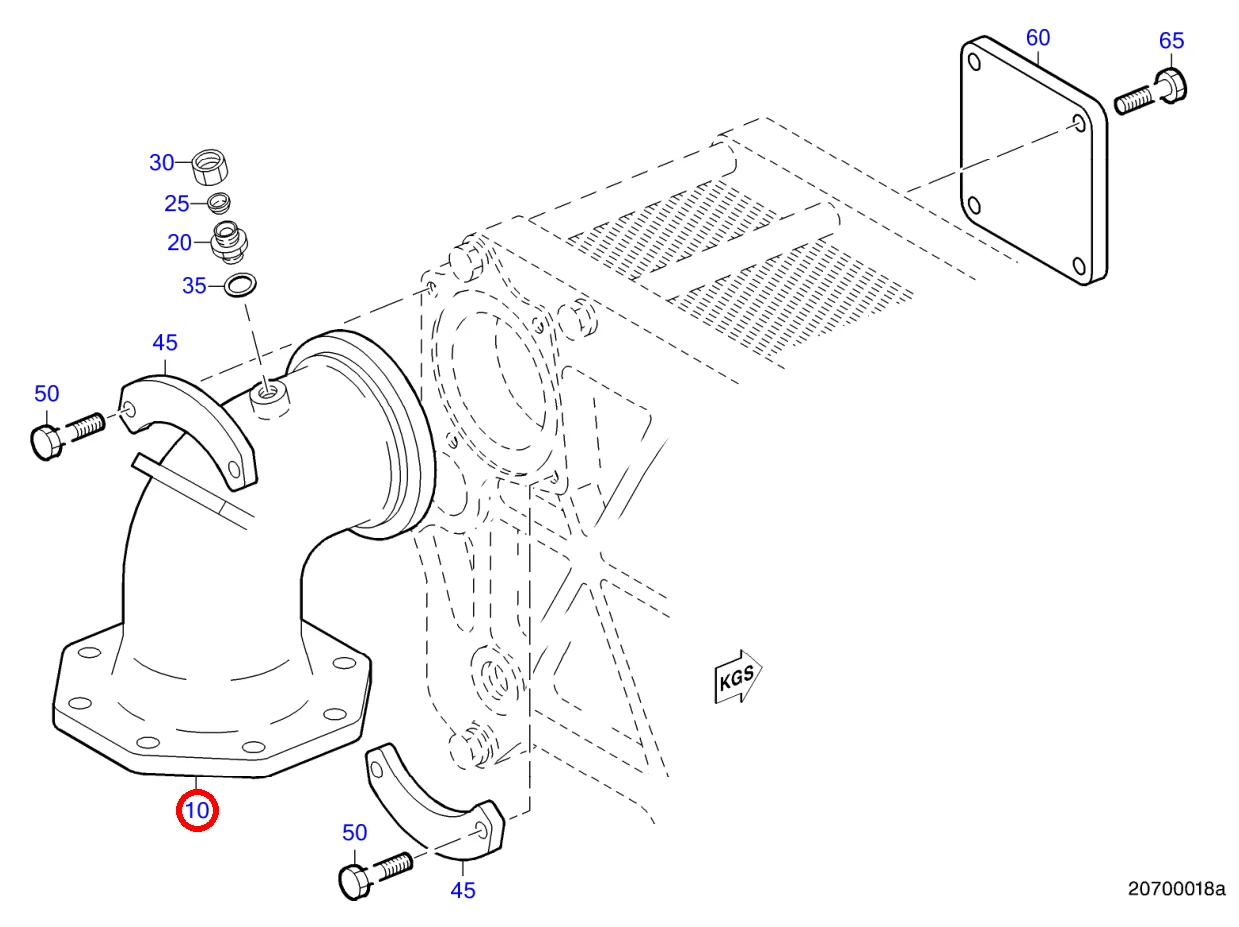 60
65
30
25
20
35
45
50
KGS
10
50
45
20700018a