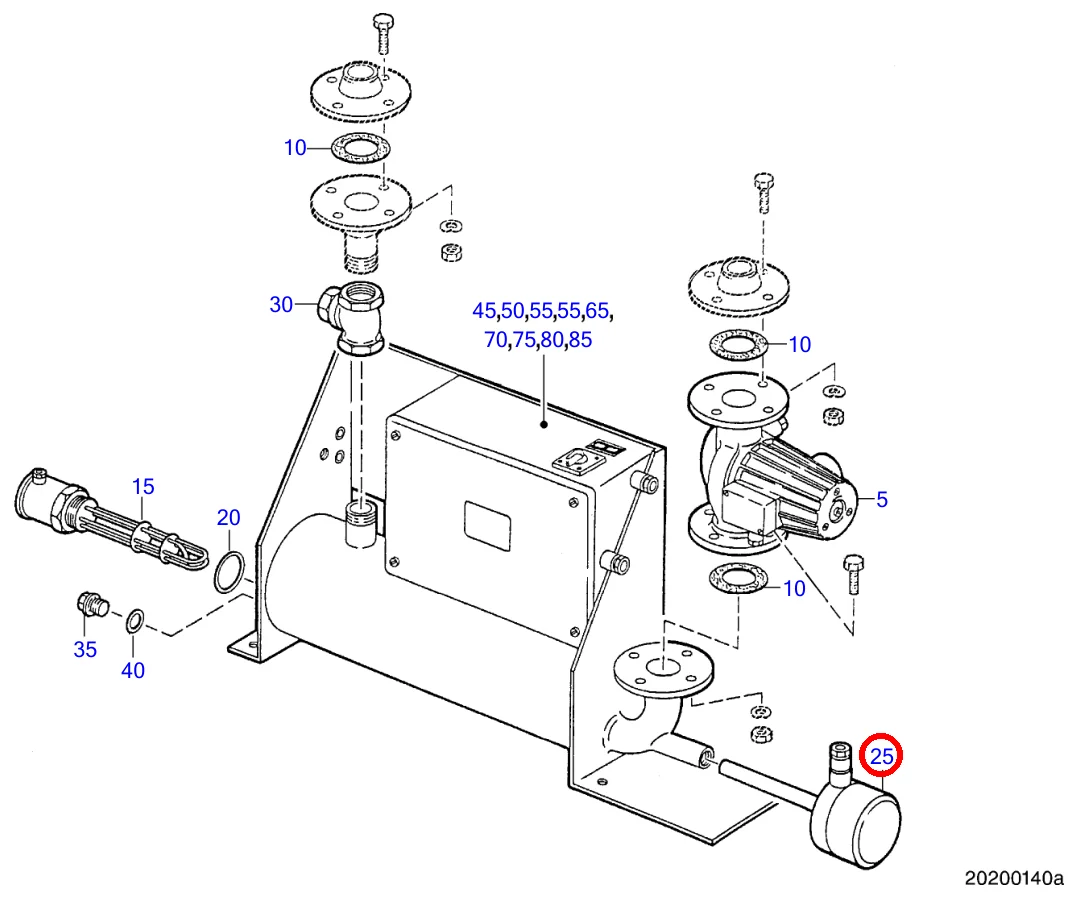 10

30

45,50,55,55,65,
70,75,80,85

10

15

20

5

10

35

40

25

20200140a