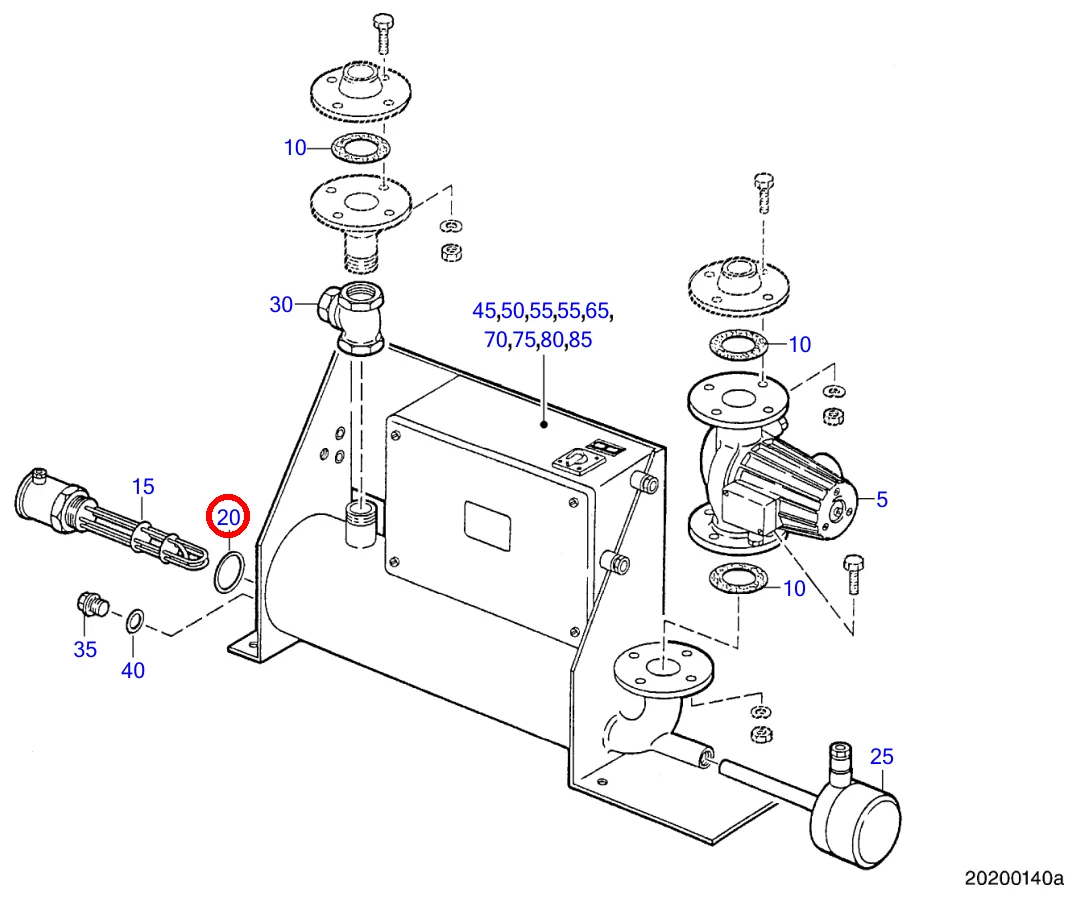 10
30
45,50,55,55,65,
70,75,80,85
10
15
20
5
10
35
40
25
20200140a