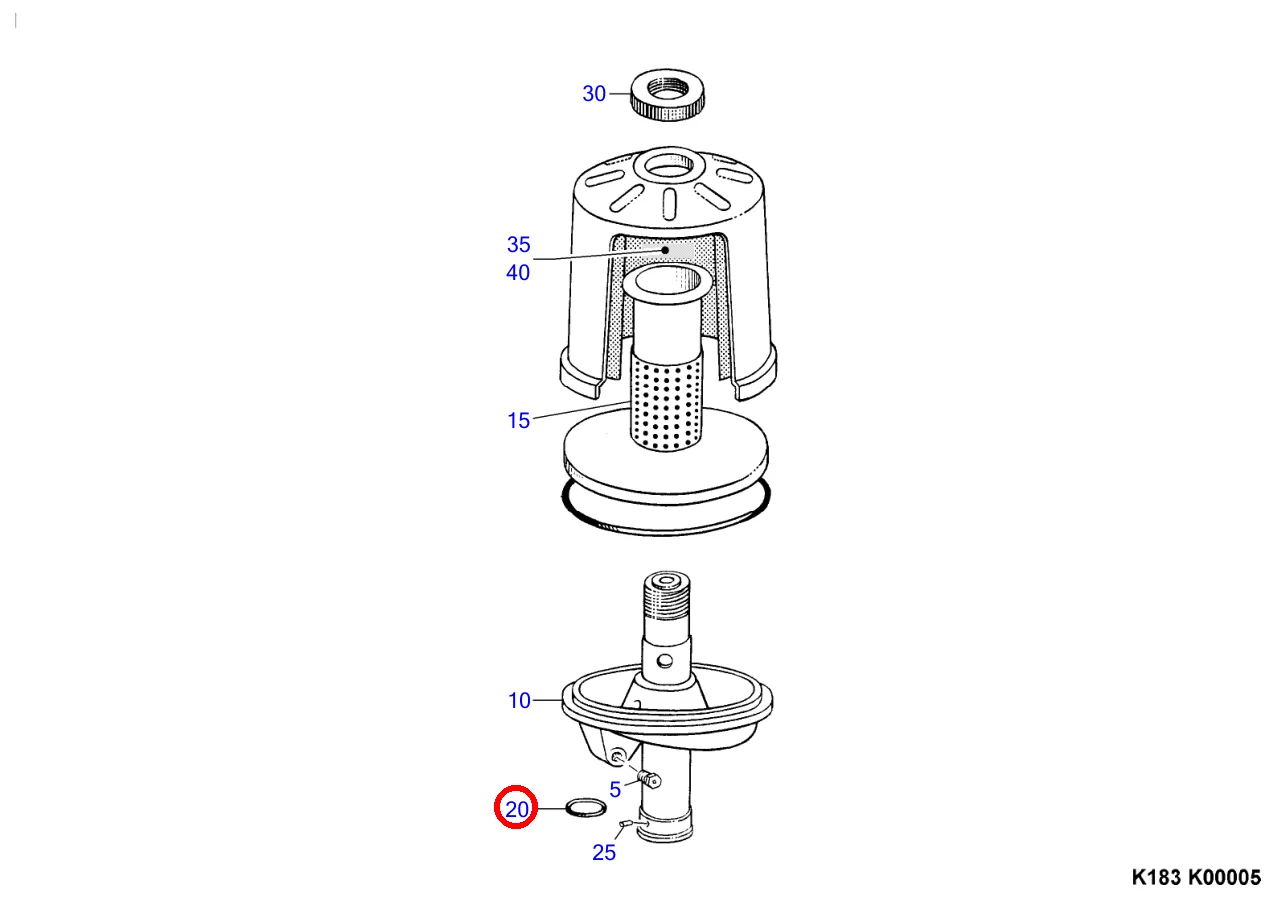 30

35
40

15

10

5

20

25

K183 K00005