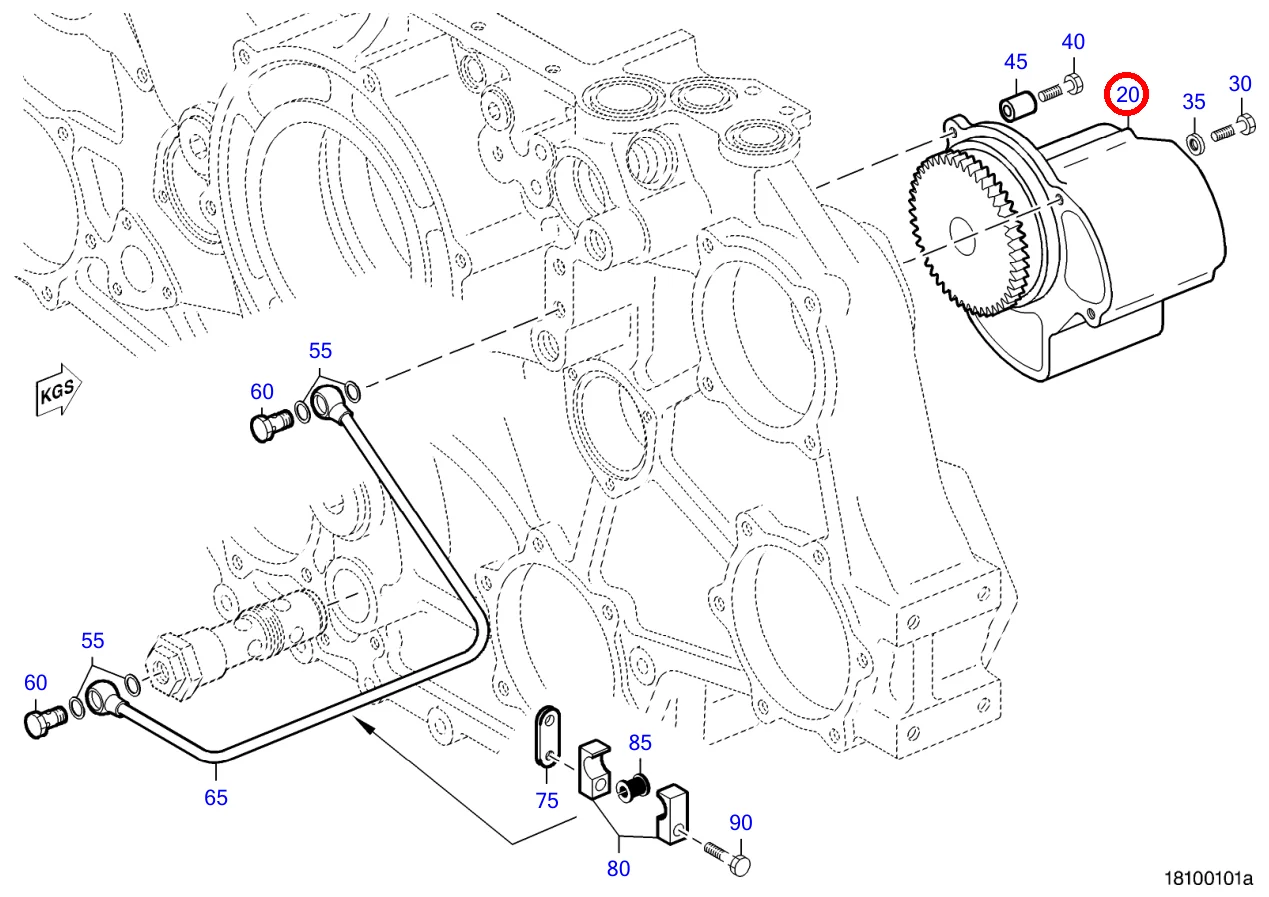 45
40
20
35
30
KGS
55
60
55
60
65
75
85
80
90
18100101a