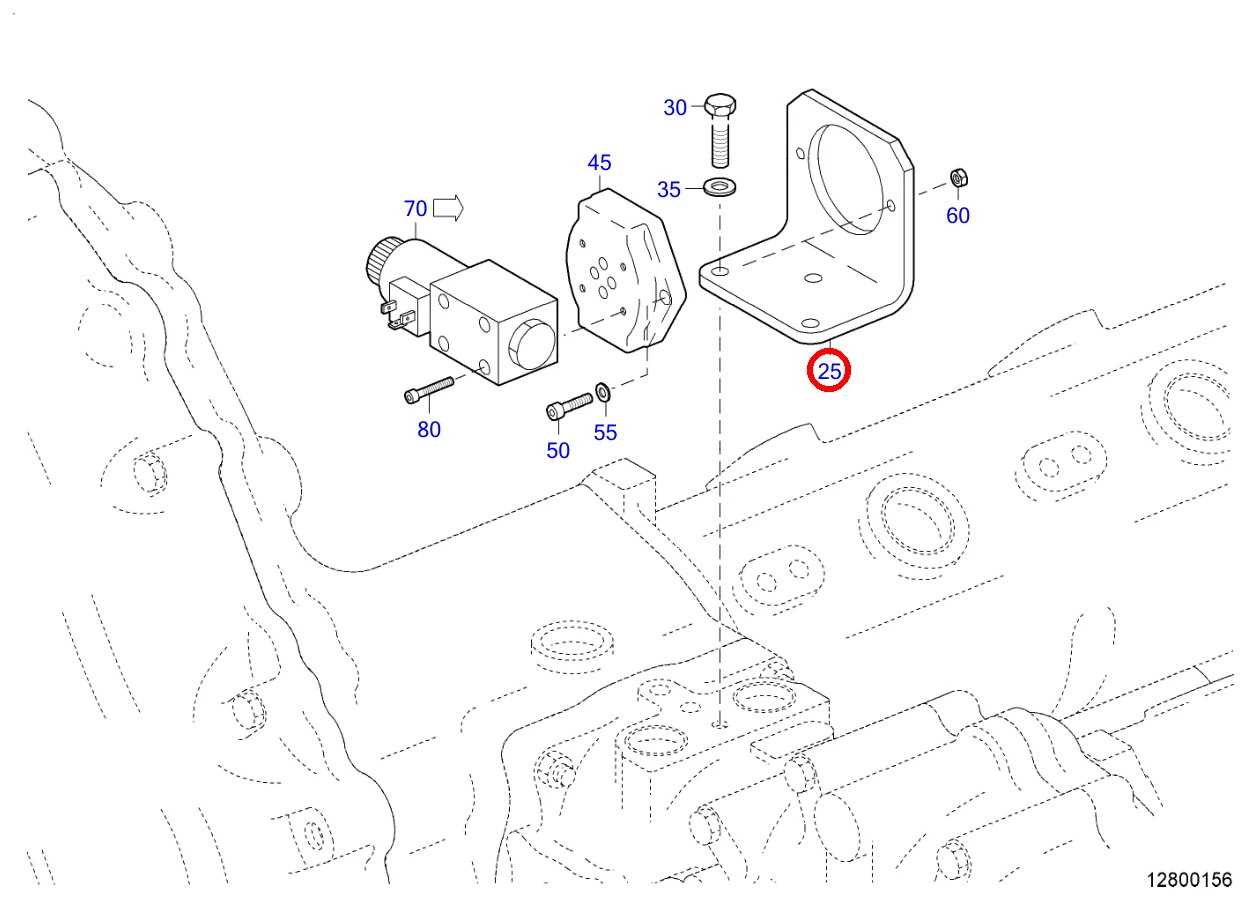 30
45
35
70
60
25
80
50
55
12800156