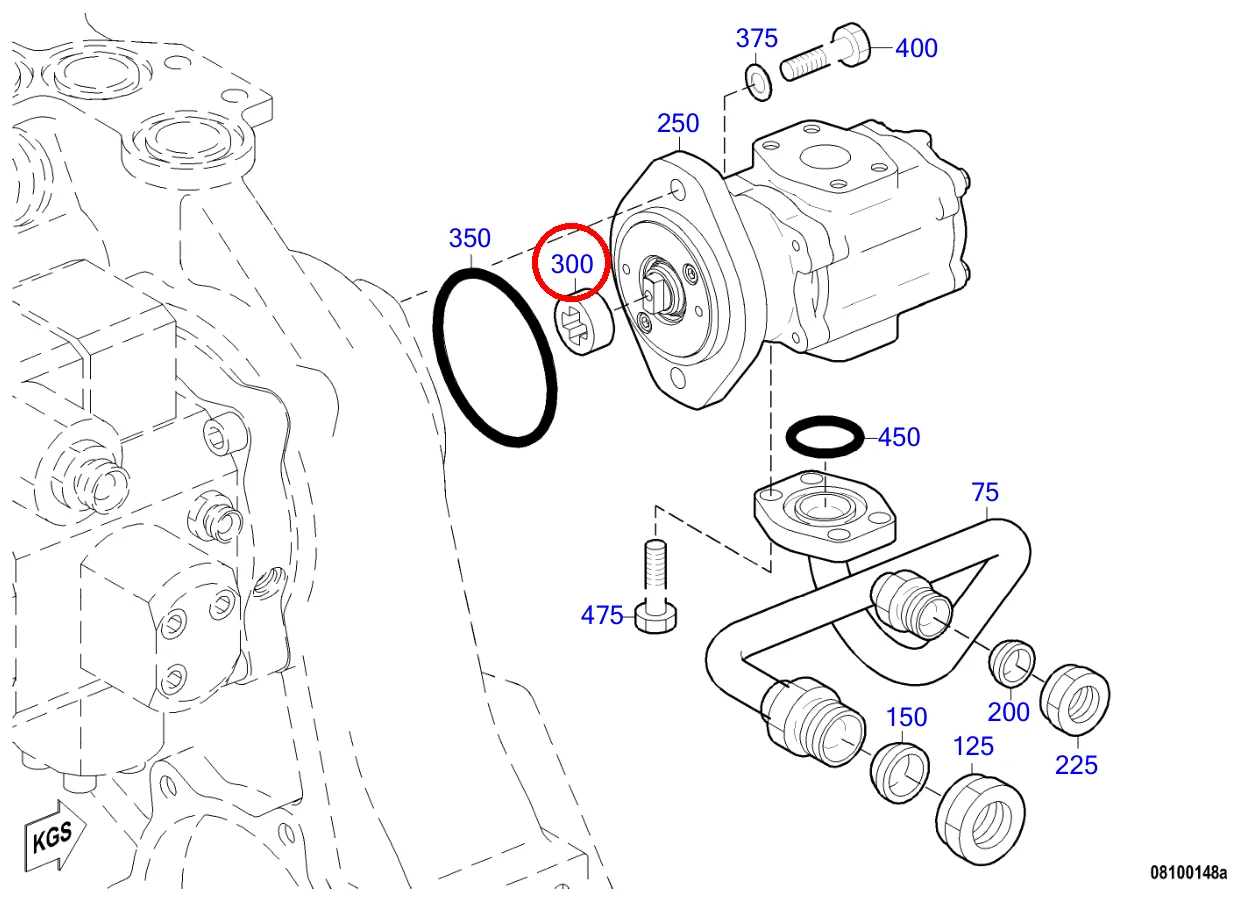 375
400
250
350
300
450
75
475
200
150
125
225
KGS
08100148a