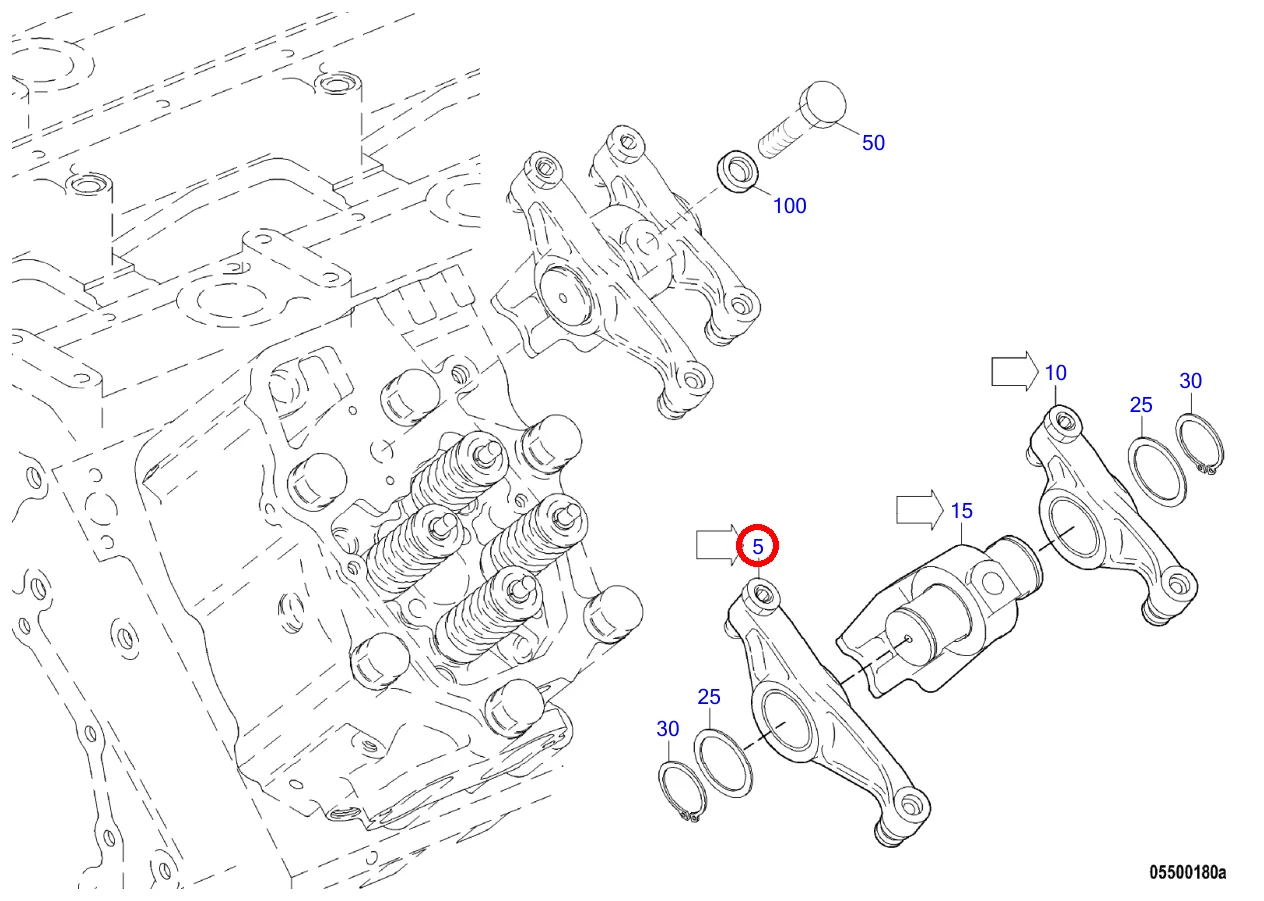 50
100
10
30
25
15
5
25
30
05500180a