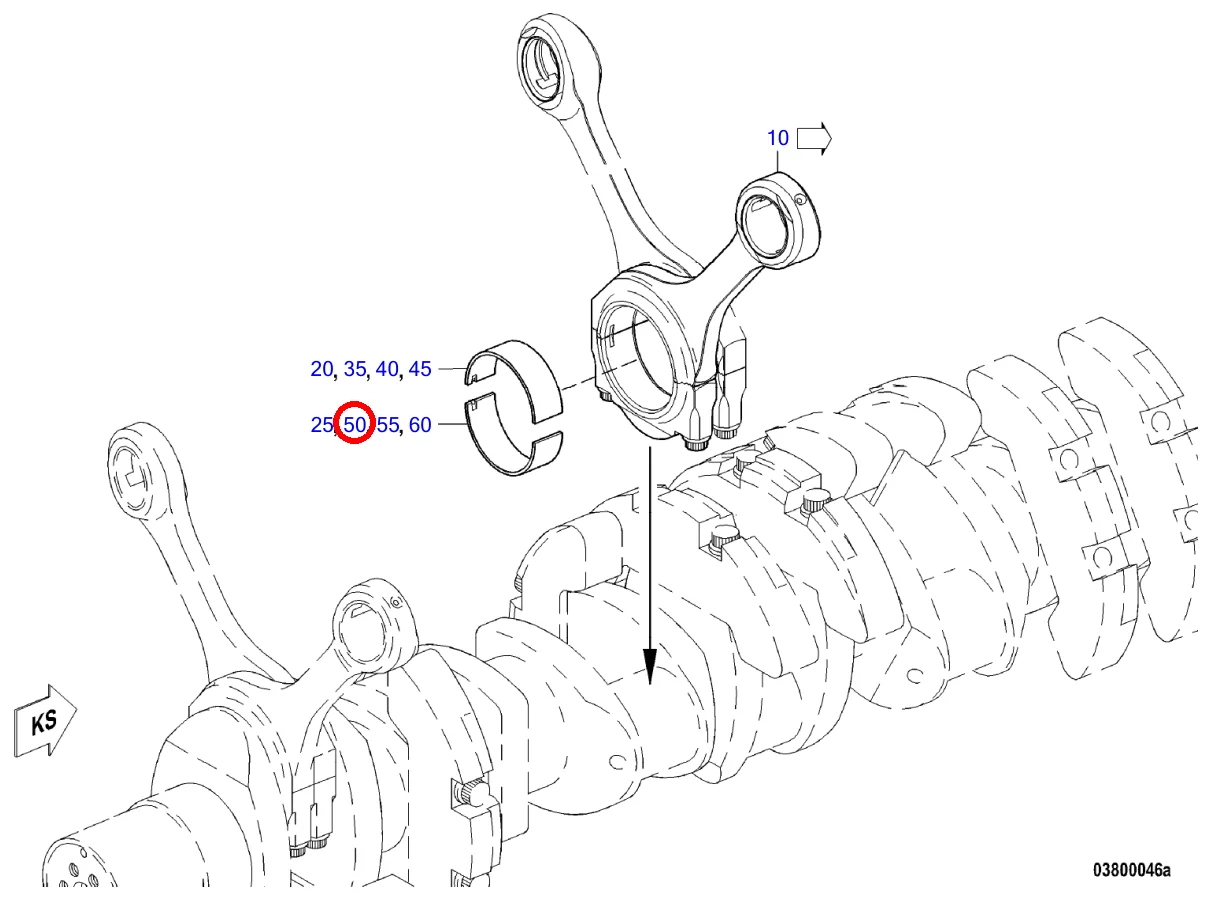 10

20, 35, 40, 45

25, 50, 55, 60

KS

03800046a