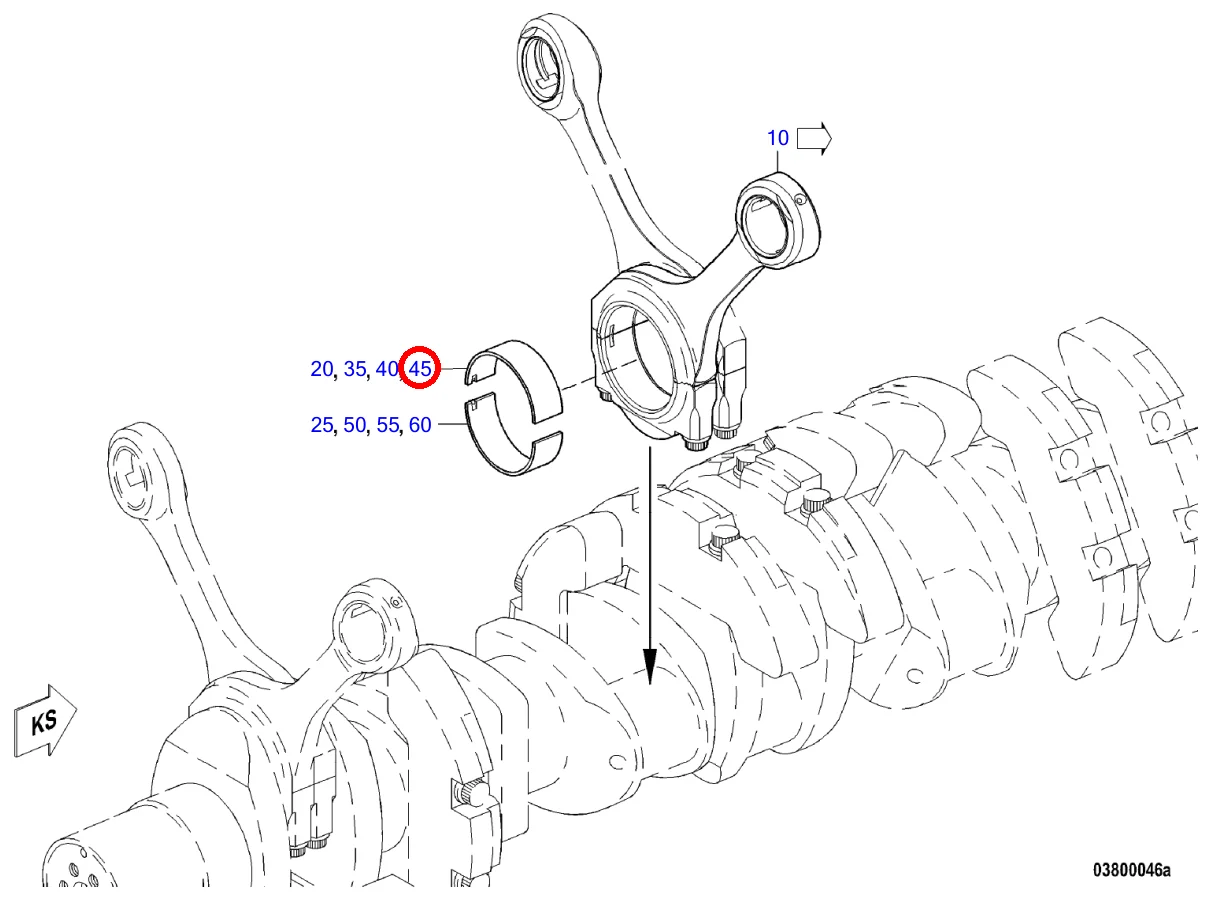 10

20, 35, 40, 45

25, 50, 55, 60

KS

03800046a