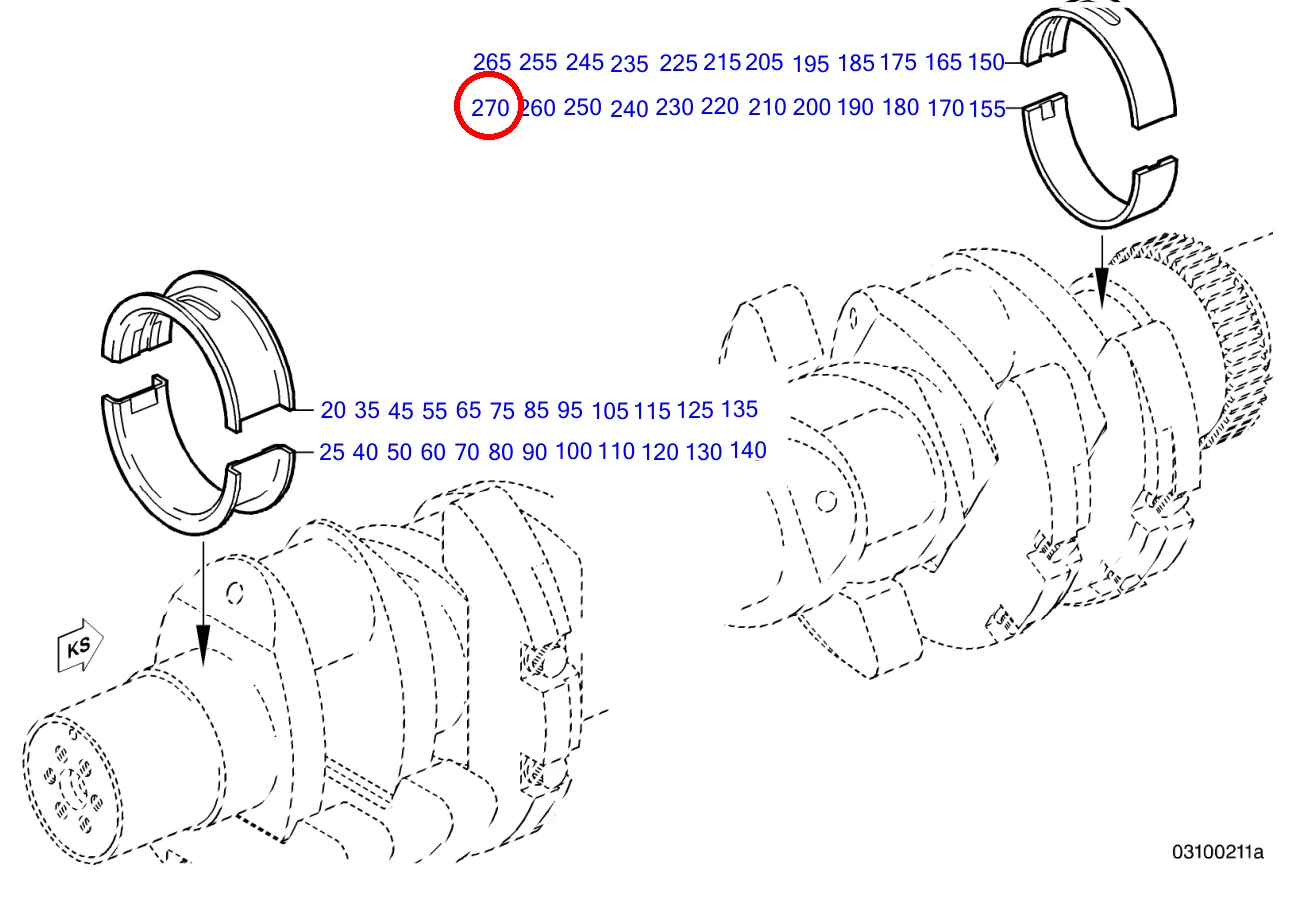 265 255 245 235 225 215 205 195 185 175 165 150
270 260 250 240 230 220 210 200 190 180 170 155

20 35 45 55 65 75 85 95 105 115 125 135
25 40 50 60 70 80 90 100 110 120 130 140

KS

03100211a