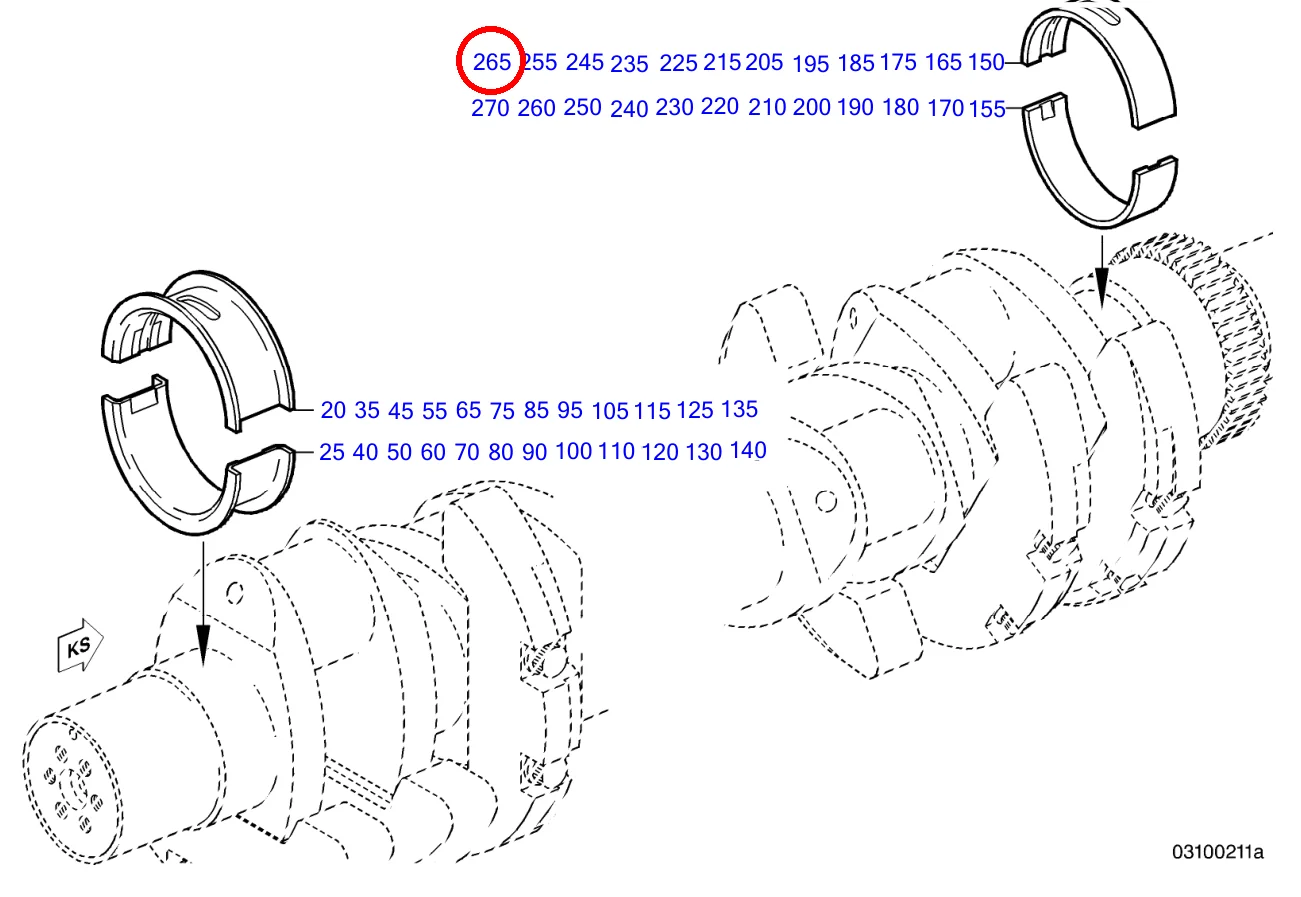 265 255 245 235 225 215 205 195 185 175 165 150
270 260 250 240 230 220 210 200 190 180 170 155

20 35 45 55 65 75 85 95 105 115 125 135
25 40 50 60 70 80 90 100 110 120 130 140

KS

03100211a