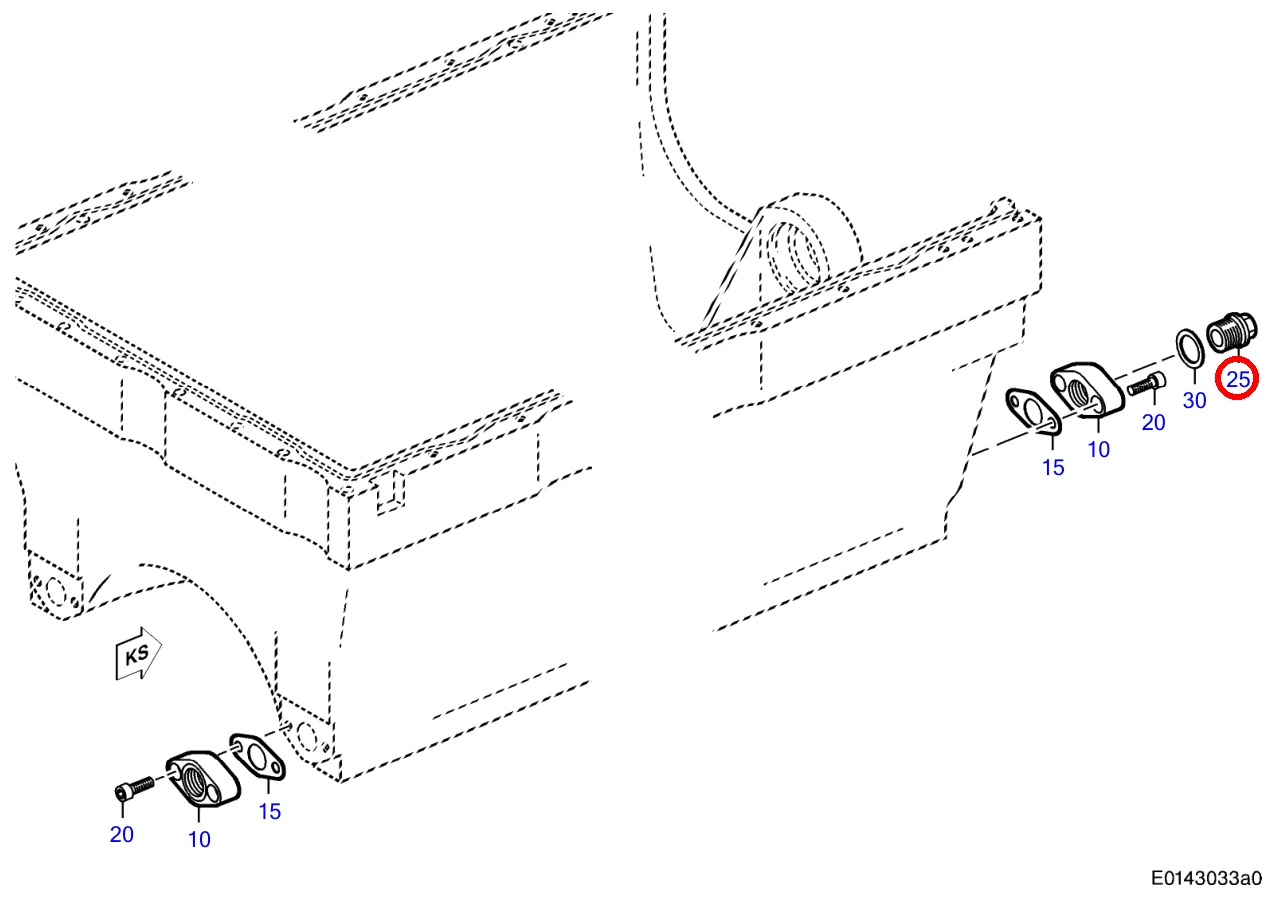 25
30
20
10
15
KS
20
10
15
E0143033a0