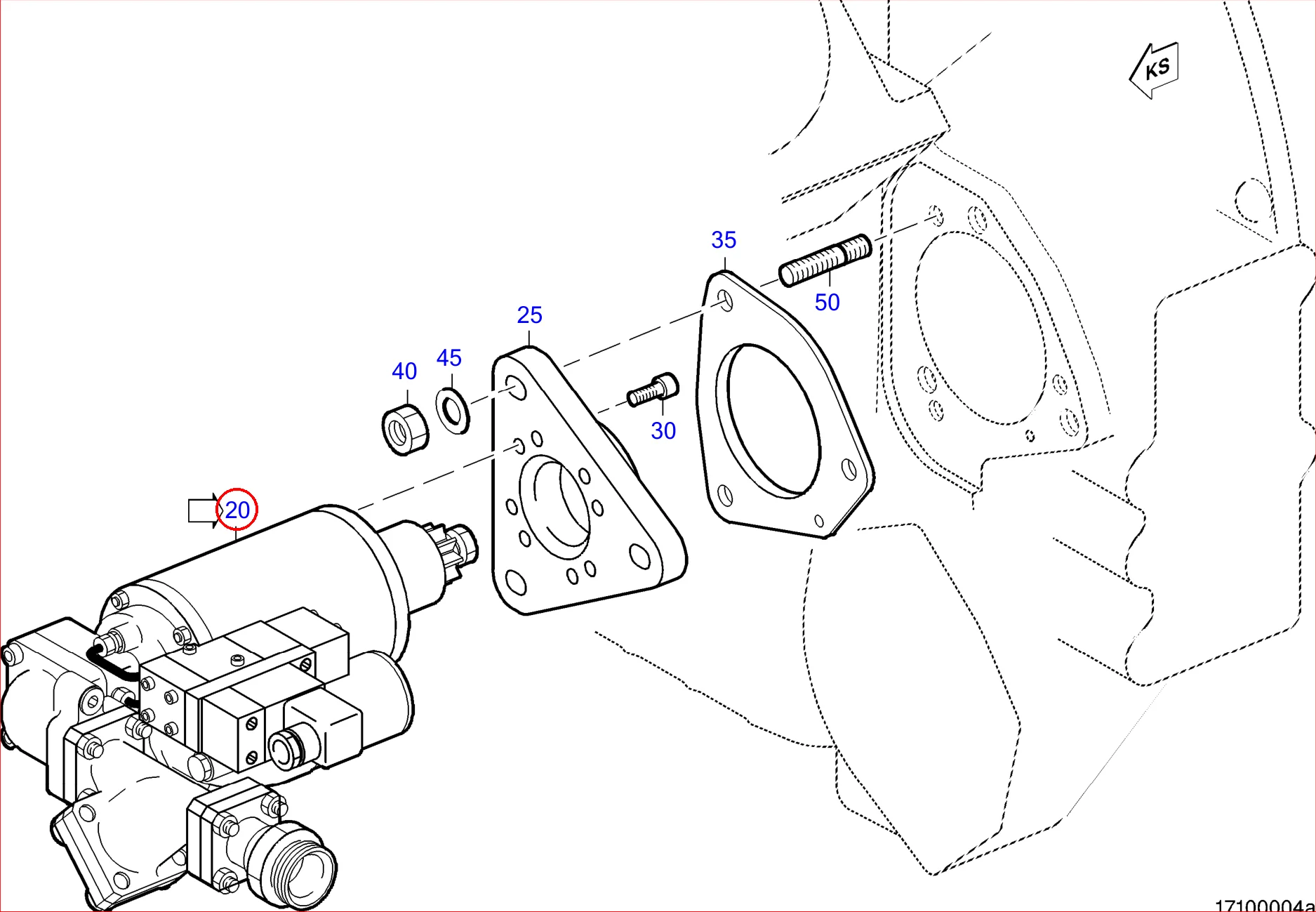 KS

35

50

25

40

45

30

20

17100004a